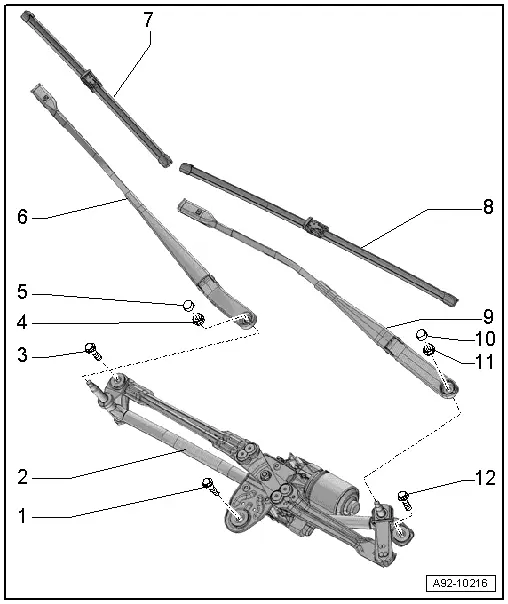 7
6
8
5
4
9
10
3
11
2
12
1
A92-10216