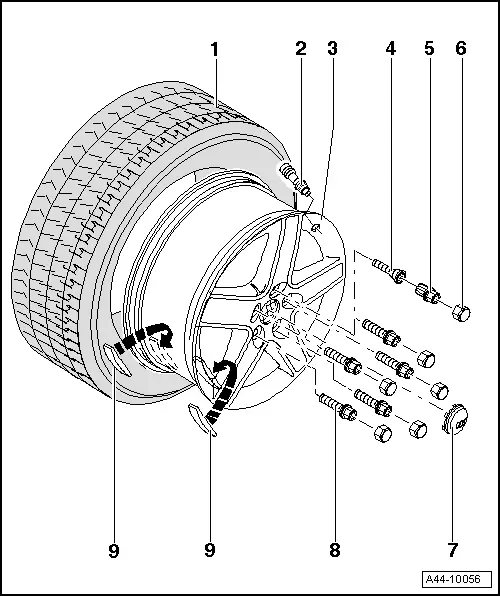 1
2
3
4
5
6
9
9
8
7
A44-10056