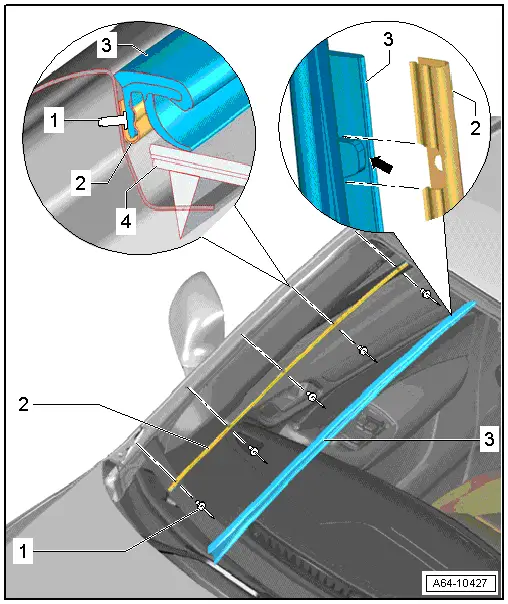 3
1
2
4
3
2
2
3
1
A64-10427