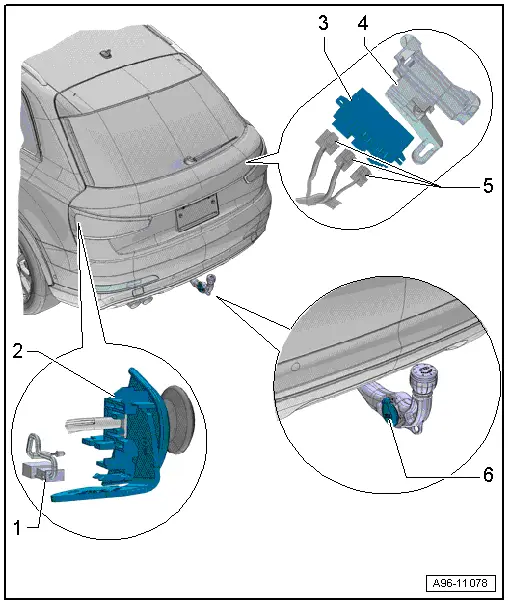 3
4
5
2
6
1
A96-11078