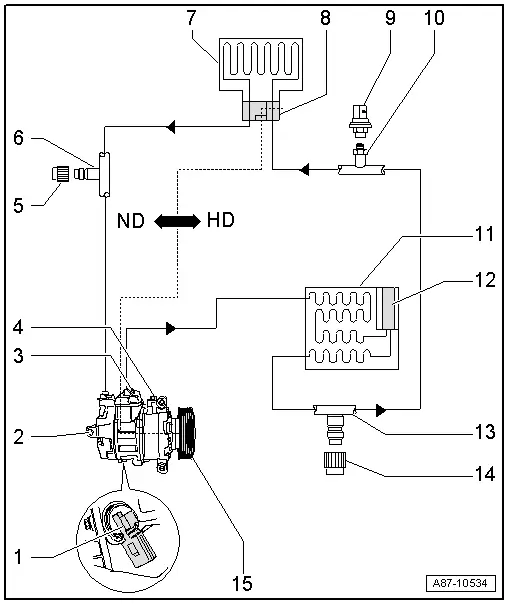 7
8
9
10
6
5
ND
HD
11
12
4
3
2
13
14
1
15
A87-10534