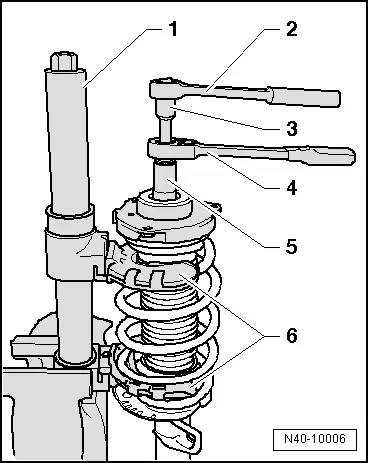 1
2
3
4
5
6
N40-10006