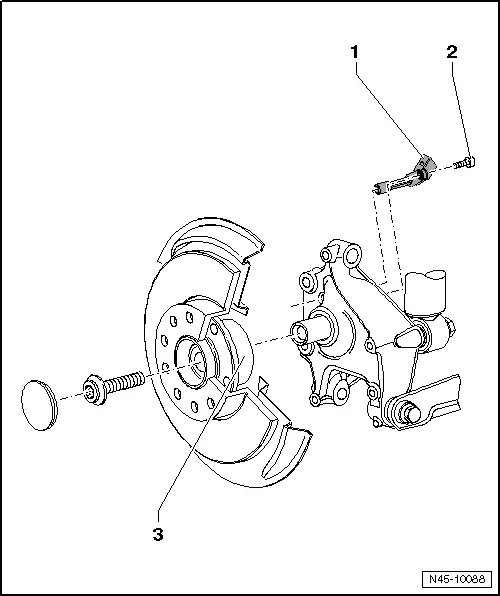 1
2
3
N45-10088