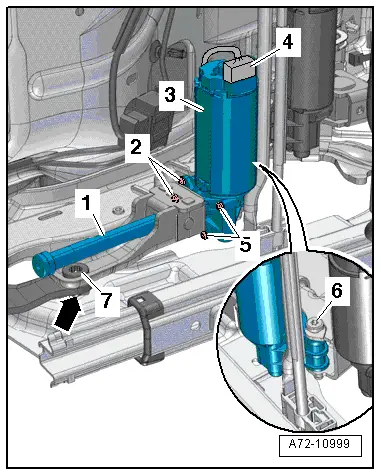 4
3
2
1
5
7
6
A72-10999