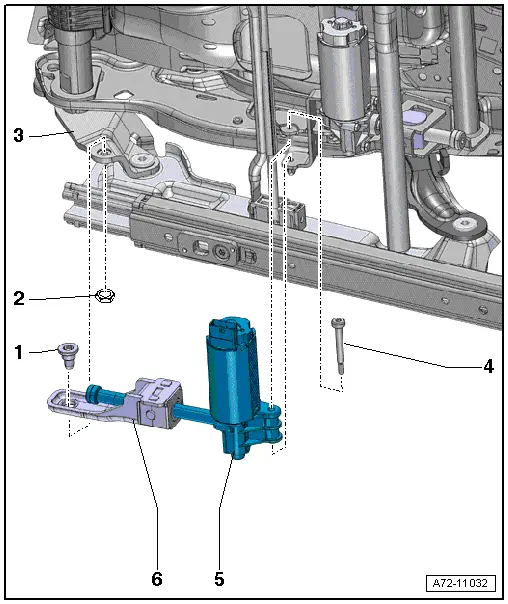 3
2
1
4
6
5
A72-11032