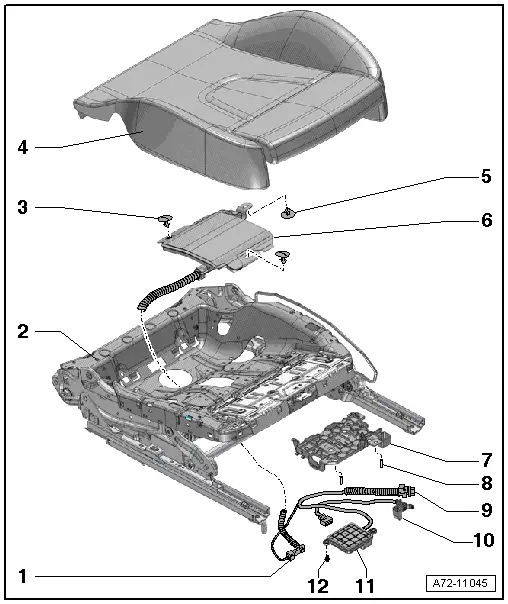 4

5

3

6

2

7

8

9

10

1

12

11

A72-11045