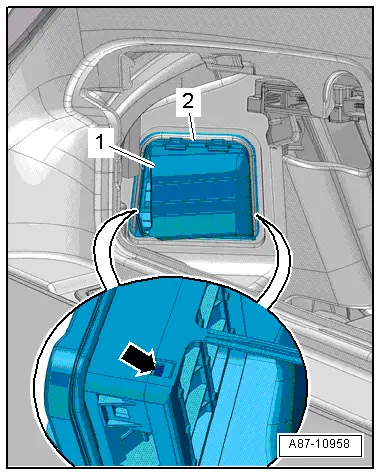 2
1
A87-10958