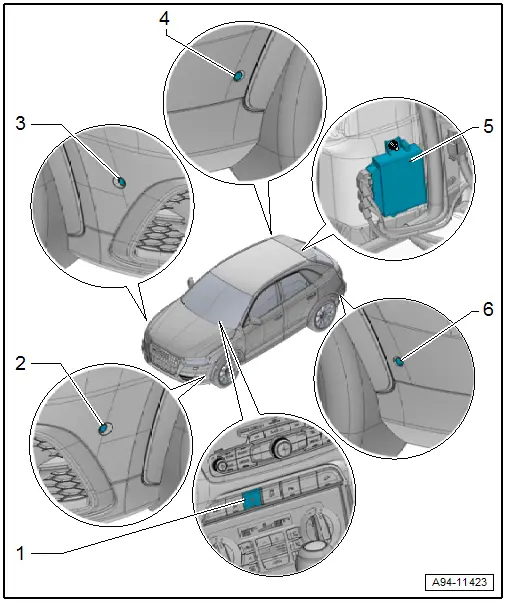 4

3

5

6

2

1

A94-11423