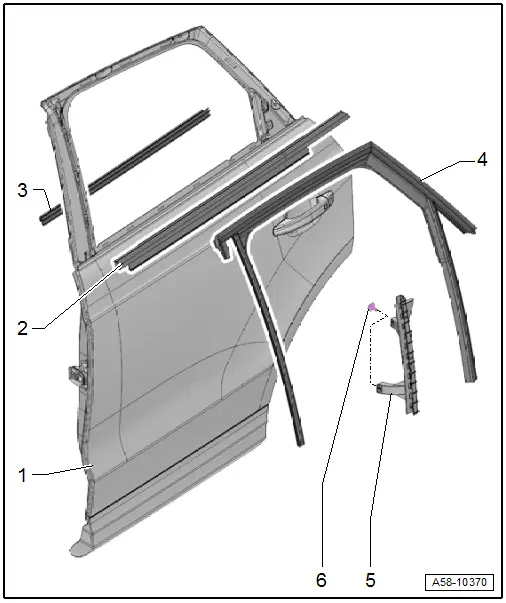 3
4
2
1
6
5
A58-10370