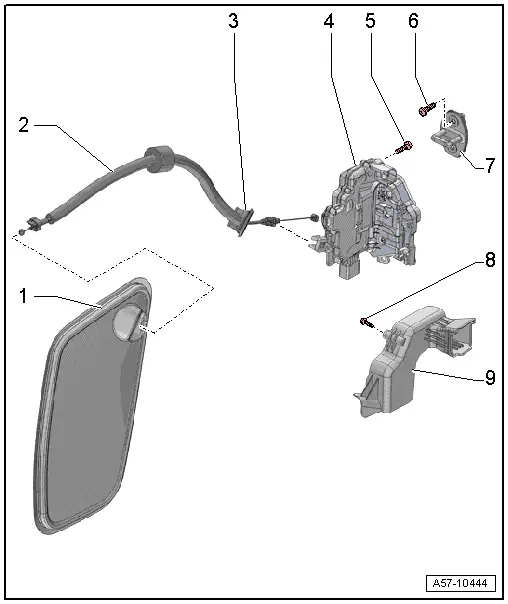 3
4
5
6
2
7
8
1
9
A57-10444