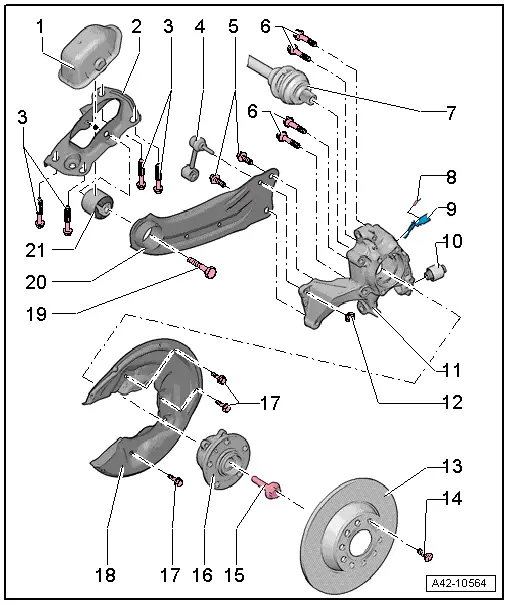 1
2
3
4
5
6
7
3
6
8
9
10
21
20
19
11
12
17
13
14
18
17
16
15
A42-10564