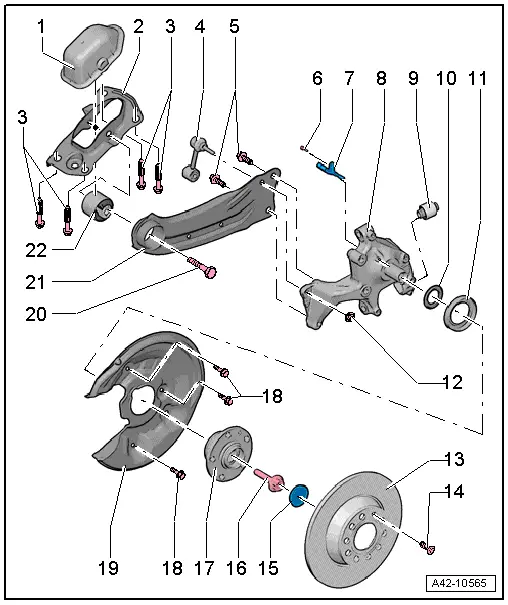 1
2
3
4
5
6
7
8
9
10
11
3
22
21
20
12
18
13
14
19
18
17
16
15
A42-10565