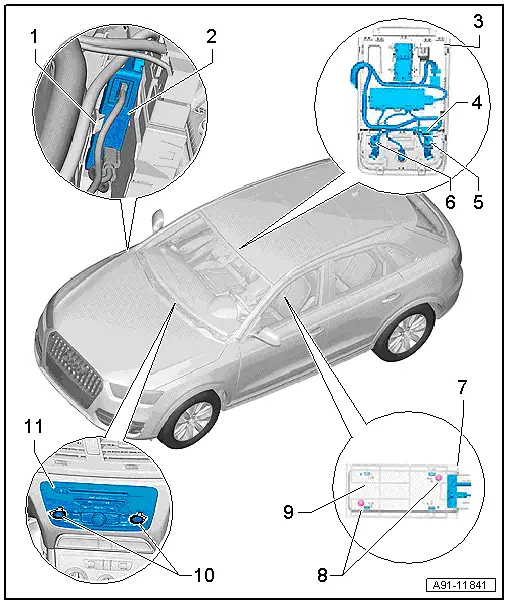 1
2
3
4
5
6
7
8
9
10
11
A91-11841