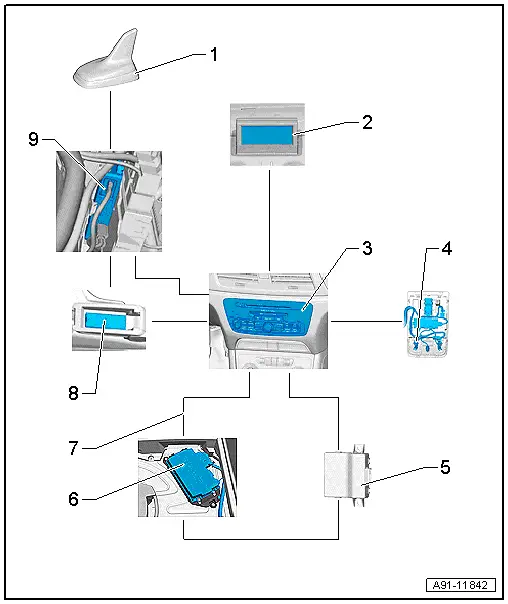 1
2
9
3
4
8
7
6
5
A91-11842