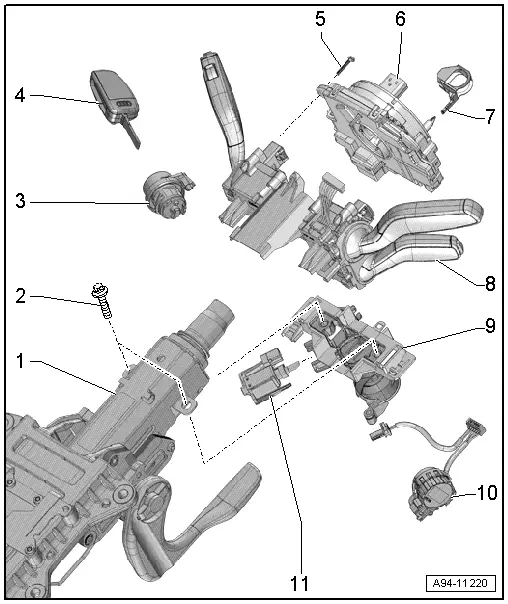 5
6
4
7
3
8
2
9
1
10
11
A94-11220