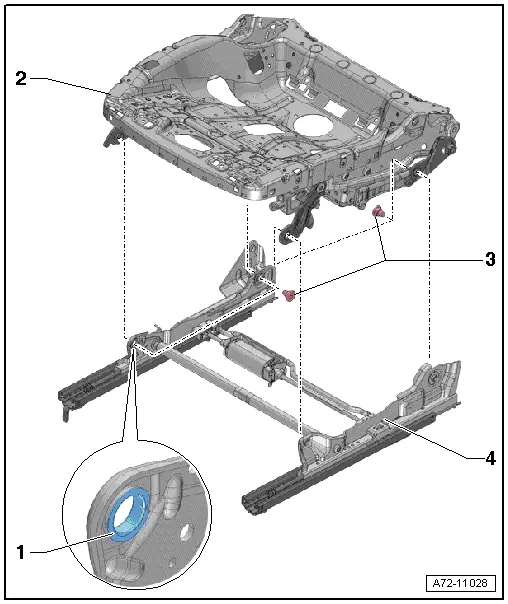 2
3
4
1
A72-11028