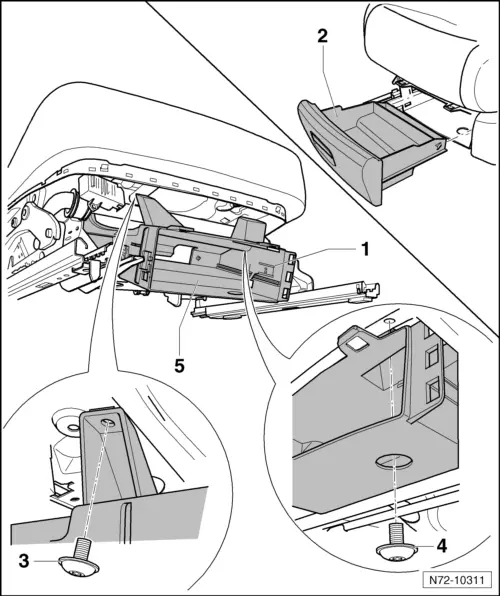 2
1
5
3
4
N72-10311