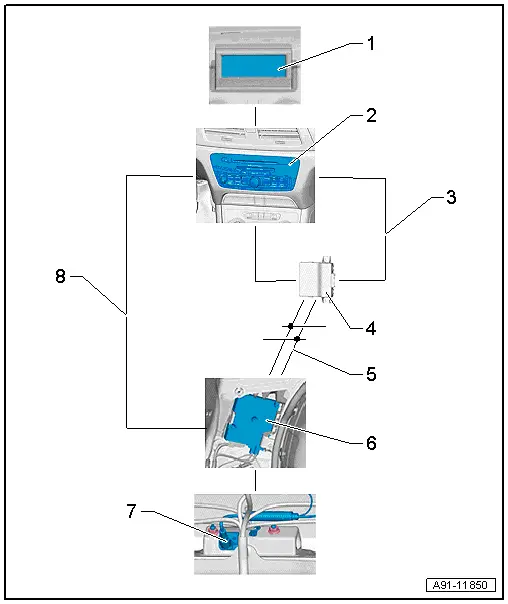 1
2
3
8
4
5
6
7
A91-11850