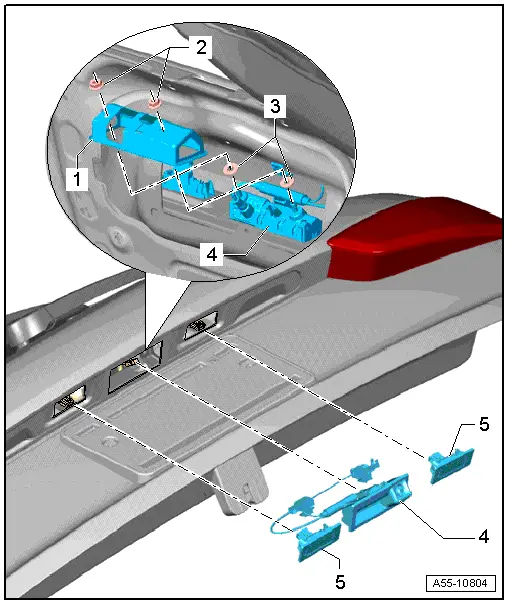 2
3
1
4
5
4
5
A55-10804