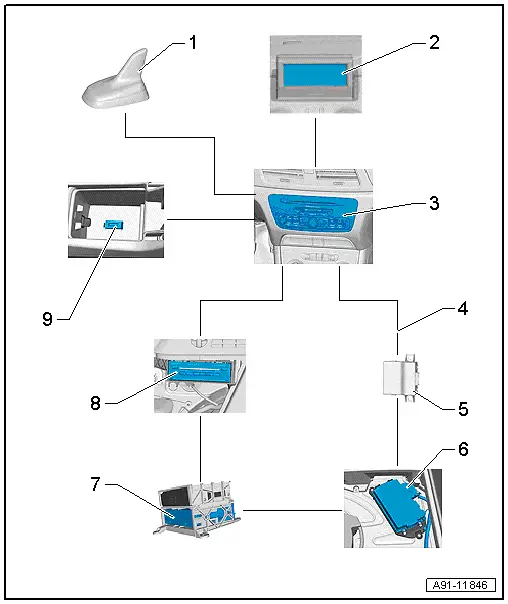 1
2
3
9
4
8
5
6
7
A91-11846