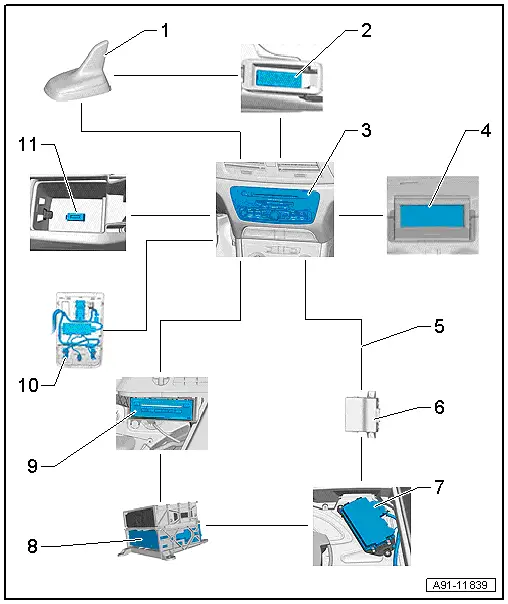 1
2
11
3
4
5
10
6
9
7
8
A91-11839