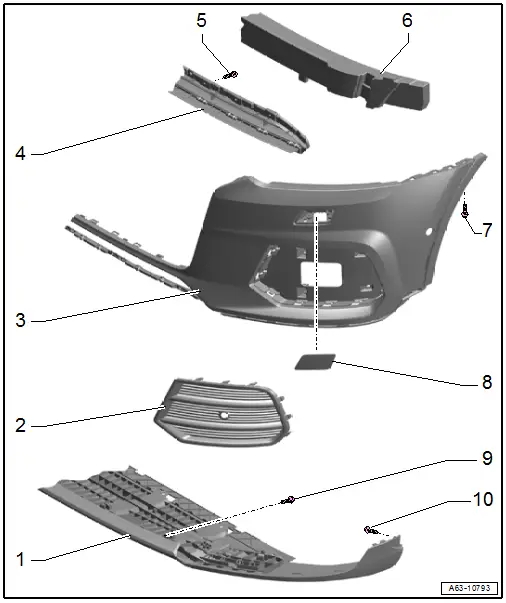 5
6
4
7
3
8
2
9
10
1
A63-10793