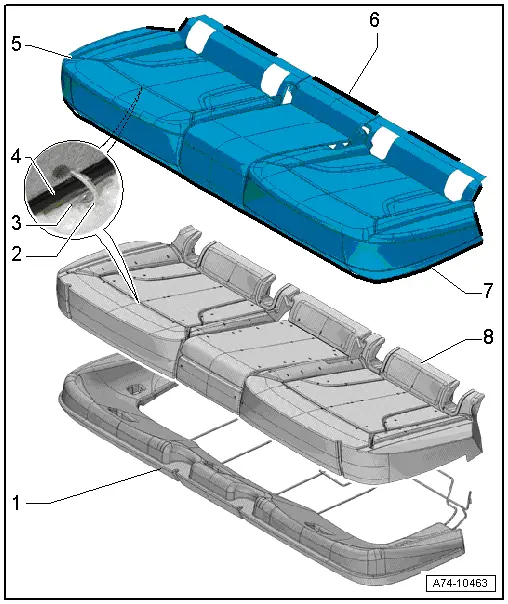 5
6
4
3
2
7
8
1
A74-10463