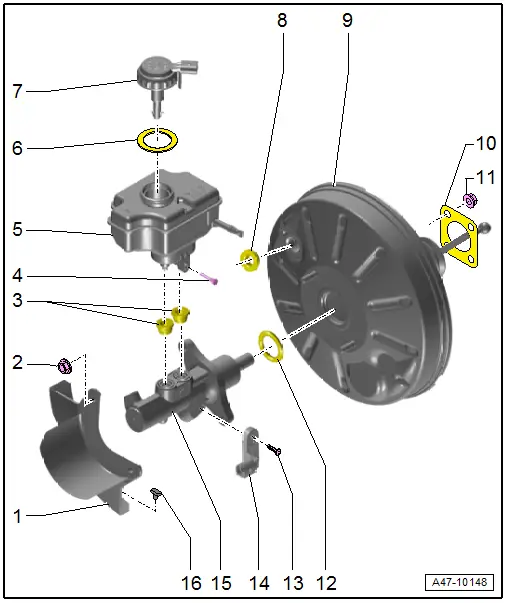 8
9
7
6
10
11
5
4
3
2
1
16
15
14
13
12
A47-10148