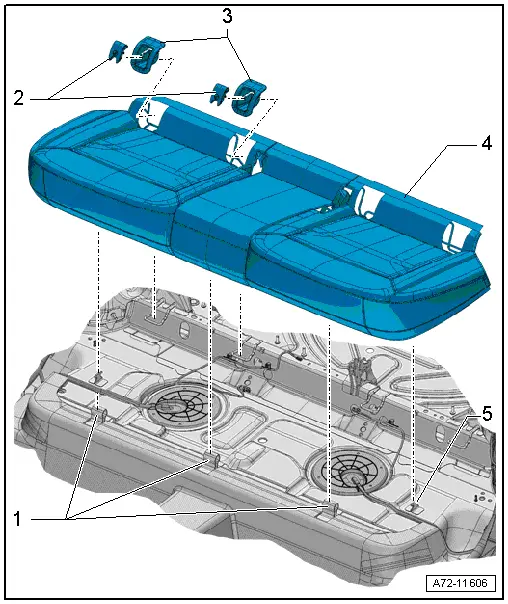 3
2
4
5
1
A72-11606