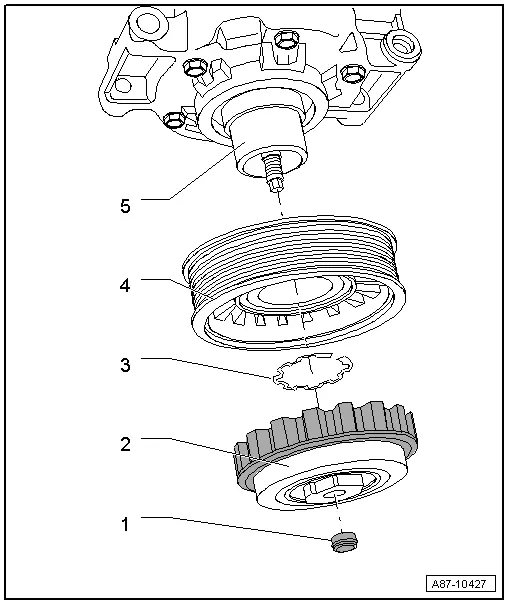 5

4

3

2

1

A87-10427