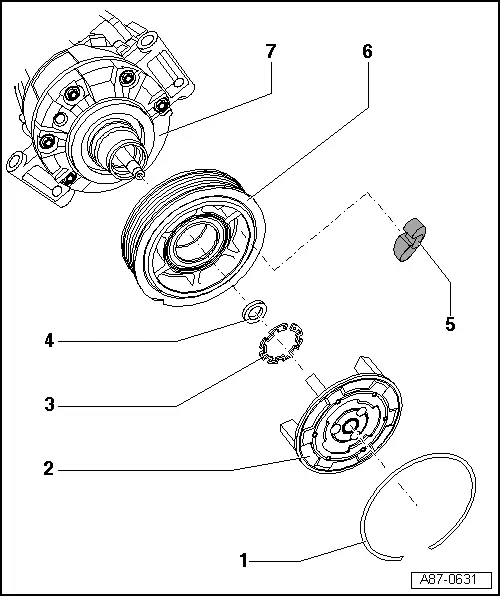 7
6
5
4
3
2
1
A87-0631