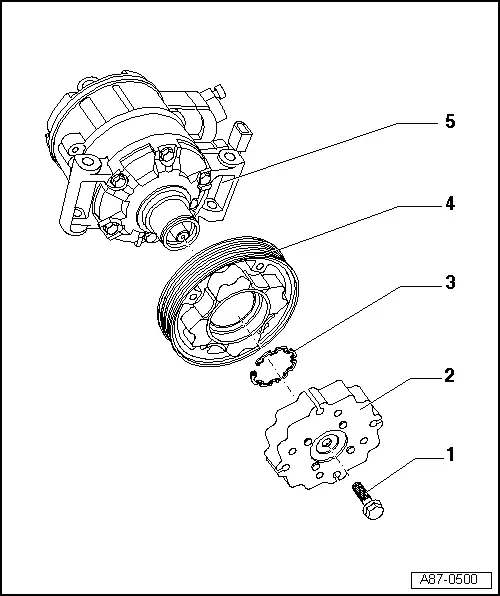 5

4

3

2

1

A87-0500