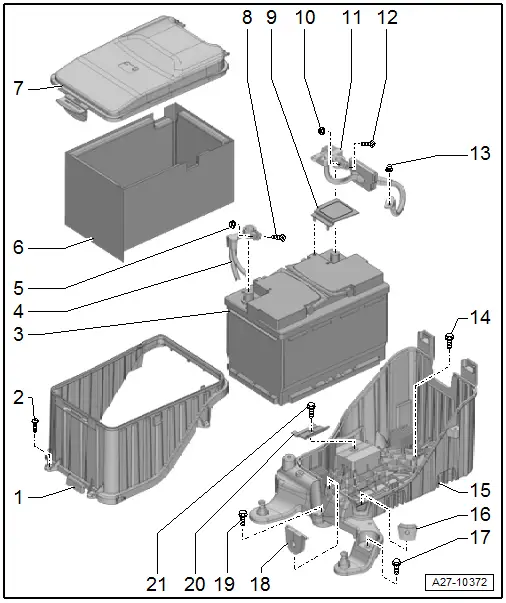 8 9 10 11 12
7
13
6
5
4
3
14
2
1
15
16
17
21 20 19 18
A27-10372