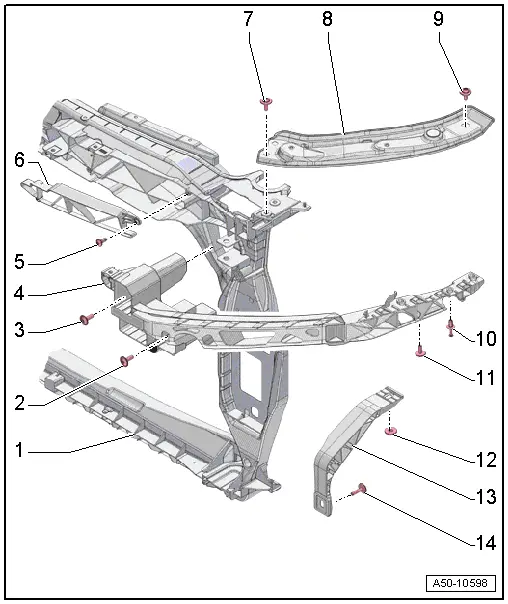 7
8
9
6
5
4
3
2
1
10
11
12
13
14
A50-10598