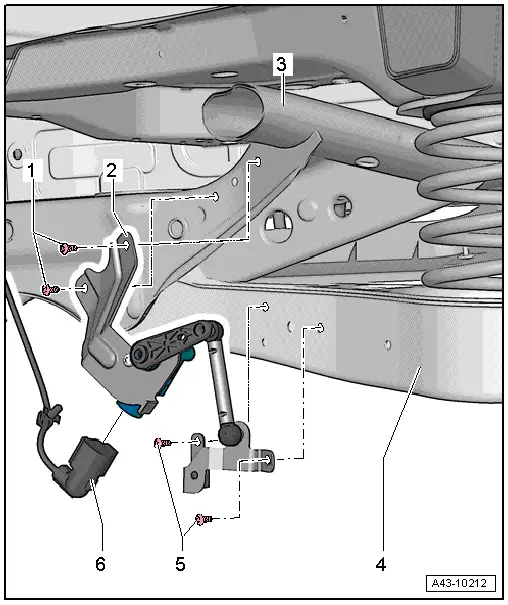 3
1
2
6
5
4
A43-10212