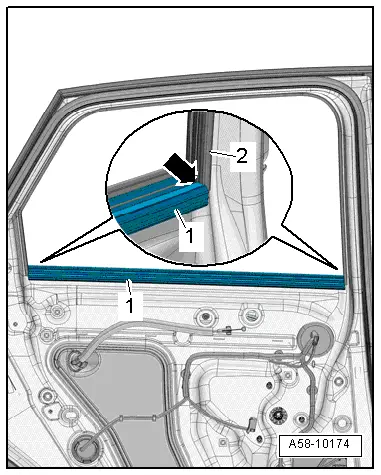 2
1
1
A58-10174