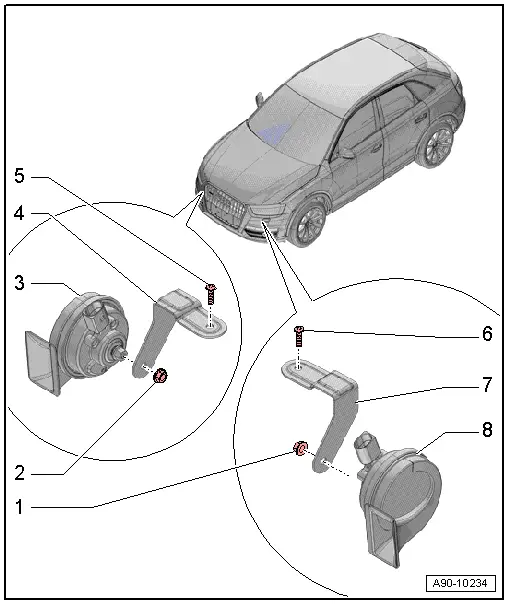 5
4
3
2
1
6
7
8
A90-10234