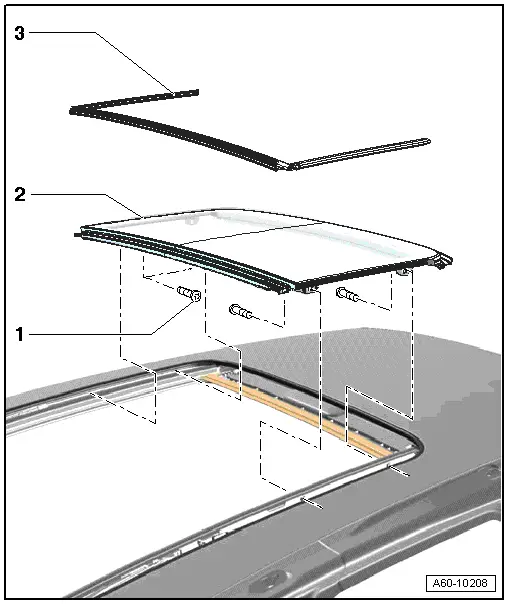 3

2

1

A60-10208