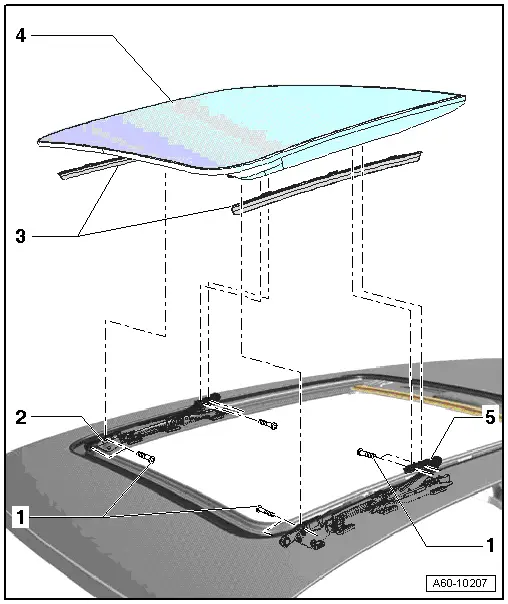 4
3
2
5
1
1
A60-10207