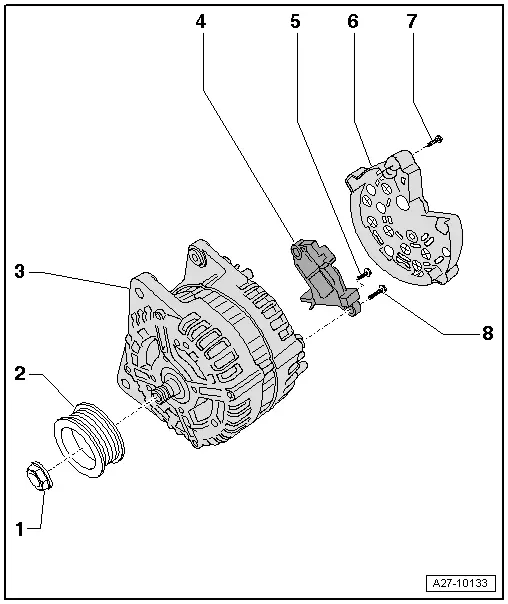 4
5
6
7
3
8
2
1
A27-10133