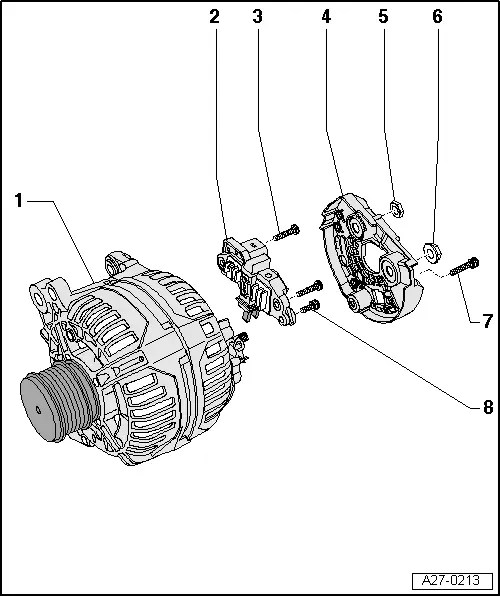 2
3
4
5
6
1
7
8
A27-0213