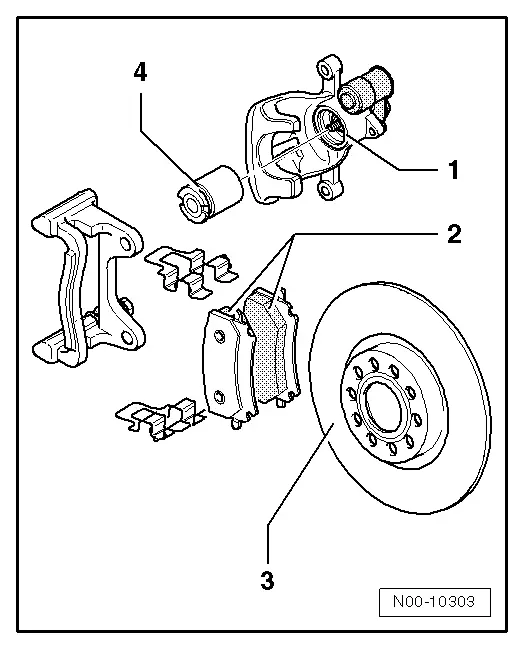 4
1
2
3
N00-10303