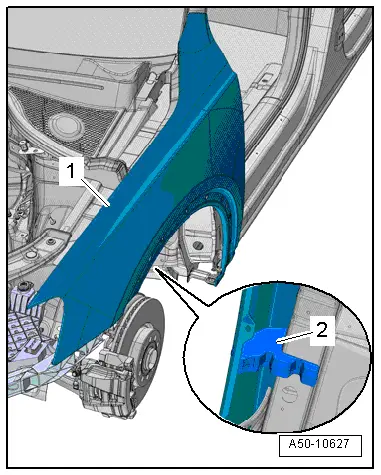 1

2

A50-10627