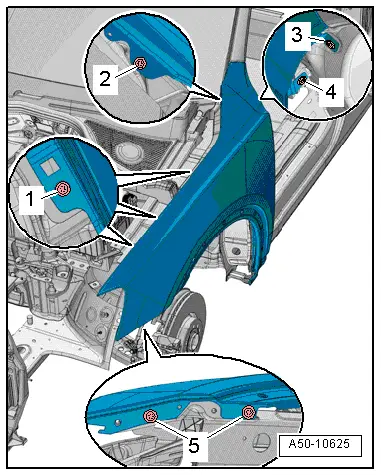 2

3

4

1

5

A50-10625