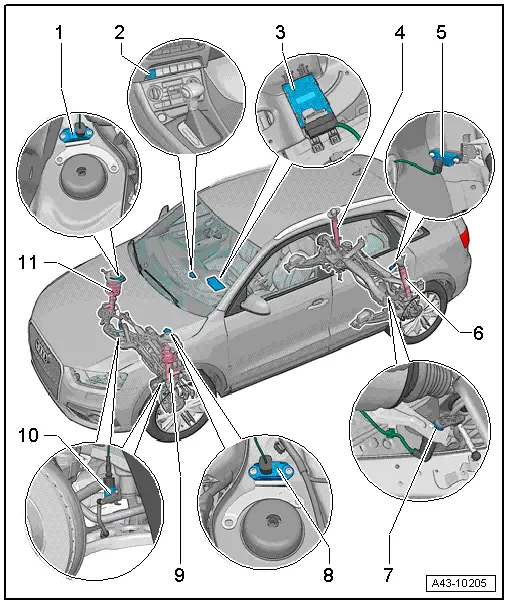 1
2
3
4
5
11
6
10
9
8
7
A43-10205