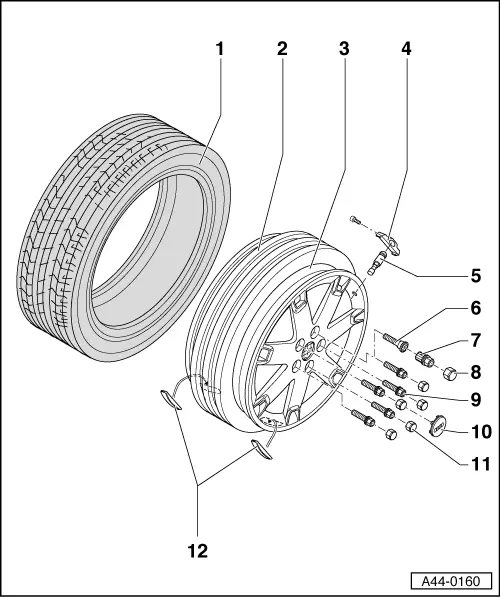 1
2
3
4
5
6
7
8
9
10
11
12
A44-0160