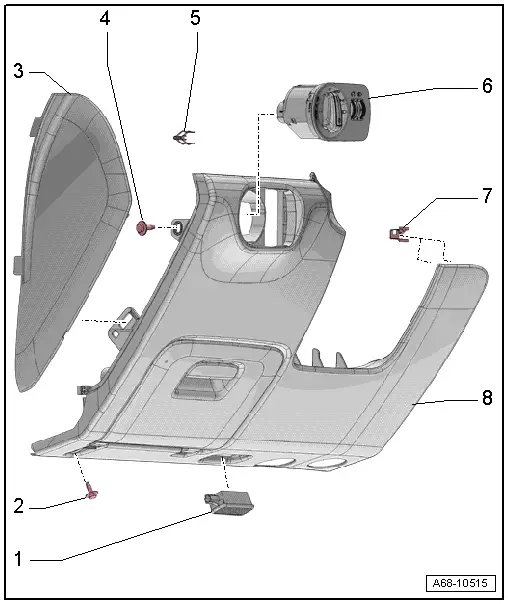 4
5
3
6
7
8
2
1
A68-10515