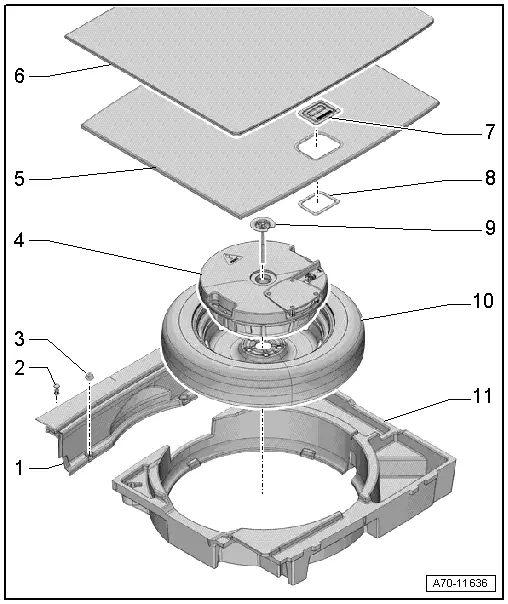 6
7
5
8
9
4
10
3
2
11
1
A70-11636