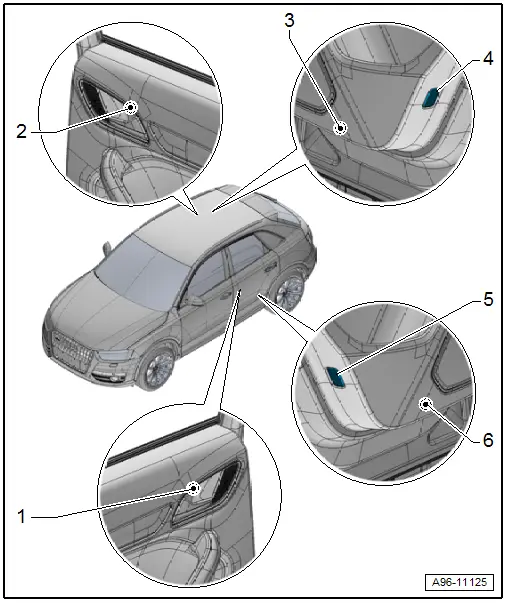 3
4
2
5
6
1
A96-11125