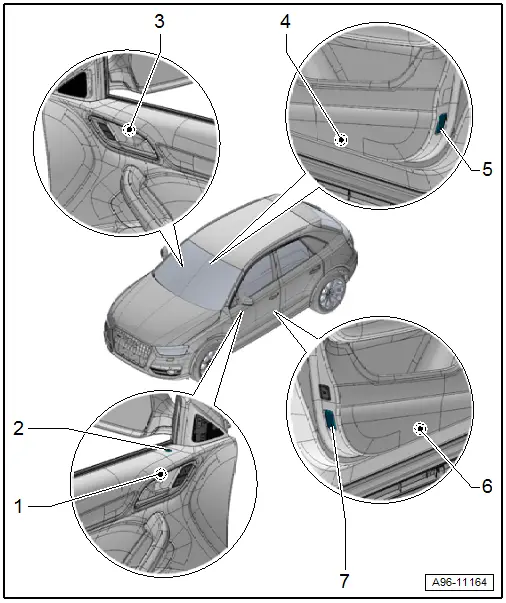 3
4
5
2
1
6
7
A96-11164